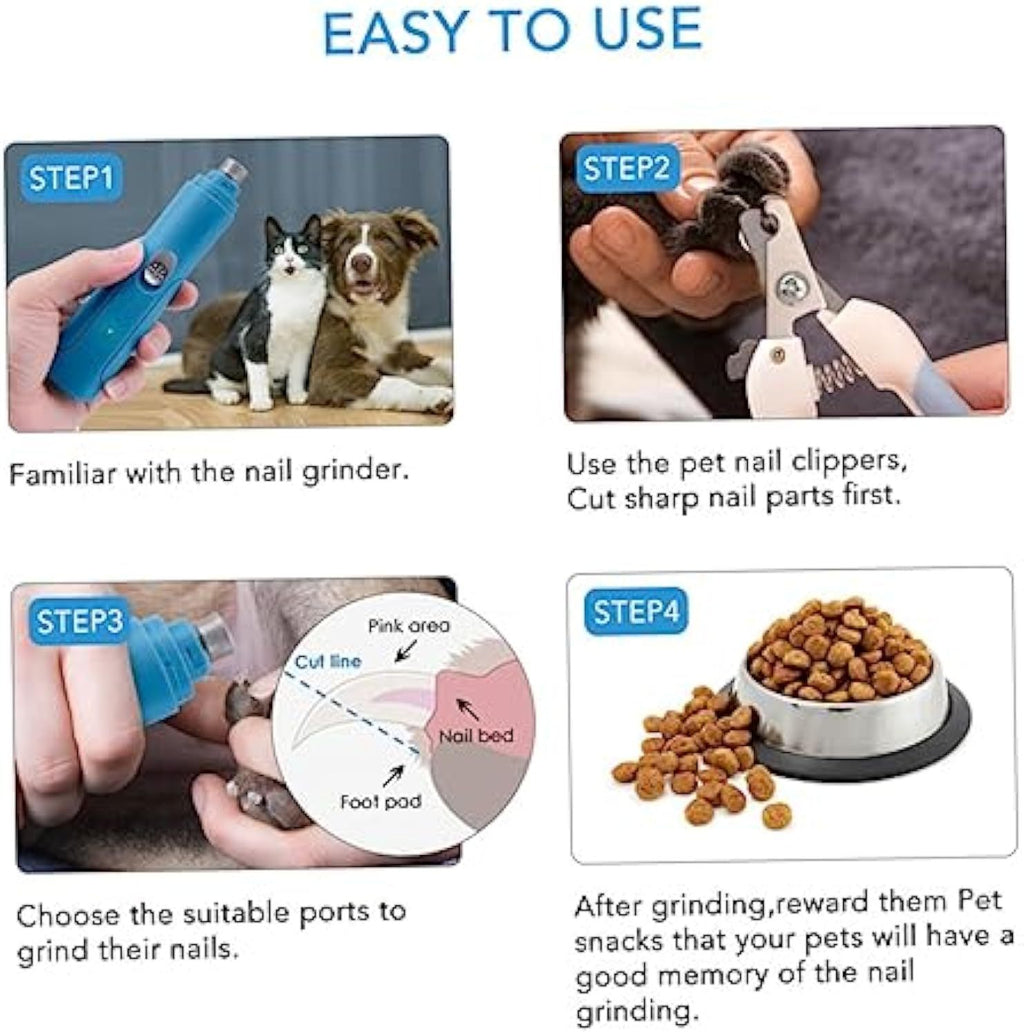 EASY TO USE

STEP1

Familiar with the nail grinder.

STEP2

Use the pet nail clippers, Cut sharp nail parts first.

STEP3

Pink area

Cut line

Nail bed

Foot pad

Choose the suitable ports to grind their nails.

STEP4

After grinding,reward them Pet snacks that your pets will have a good memory of the nail grinding.