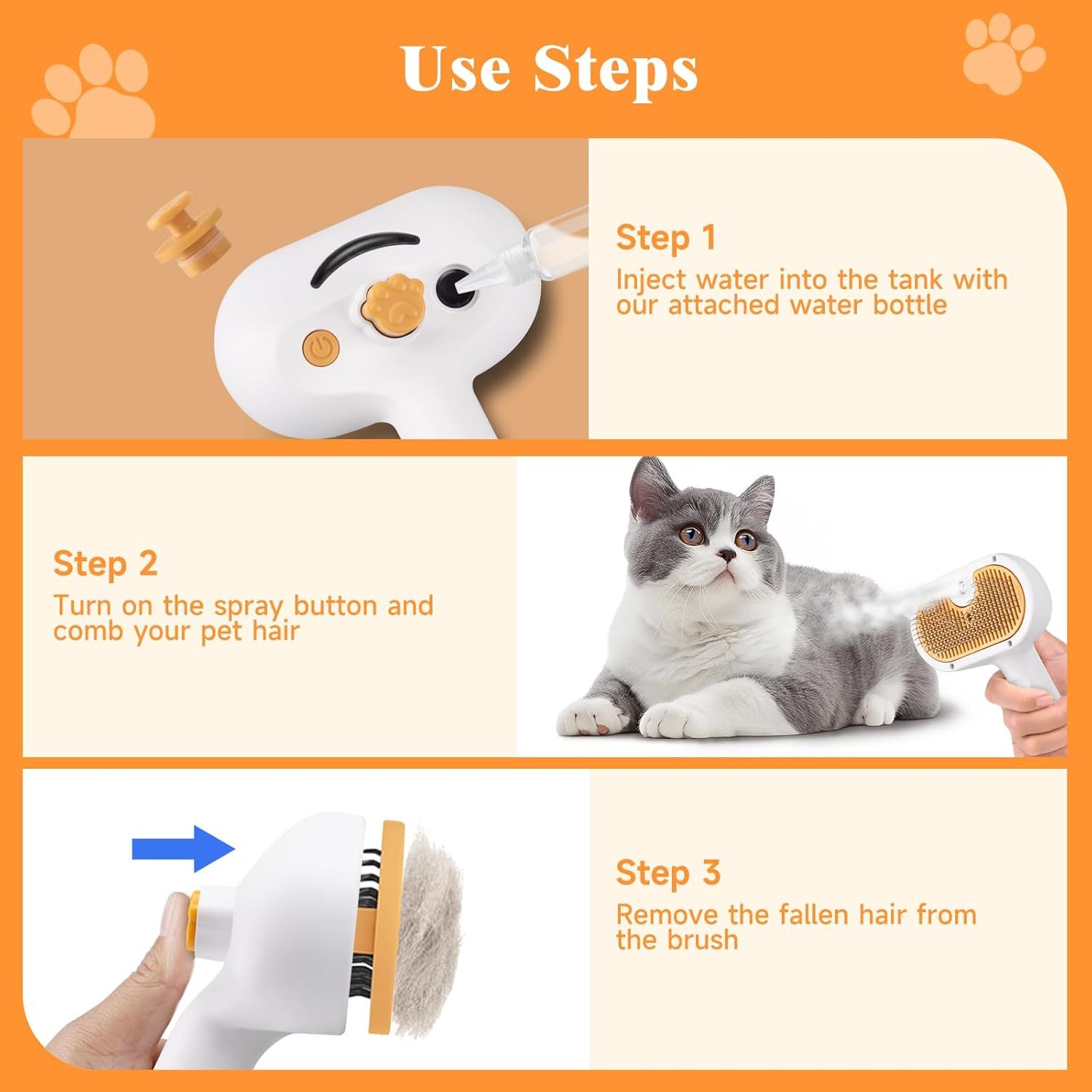 Use Steps

Step 1
Inject water into the tank with our attached water bottle

Step 2
Turn on the spray button and comb your pet hair

Step 3
Remove the fallen hair from the brush